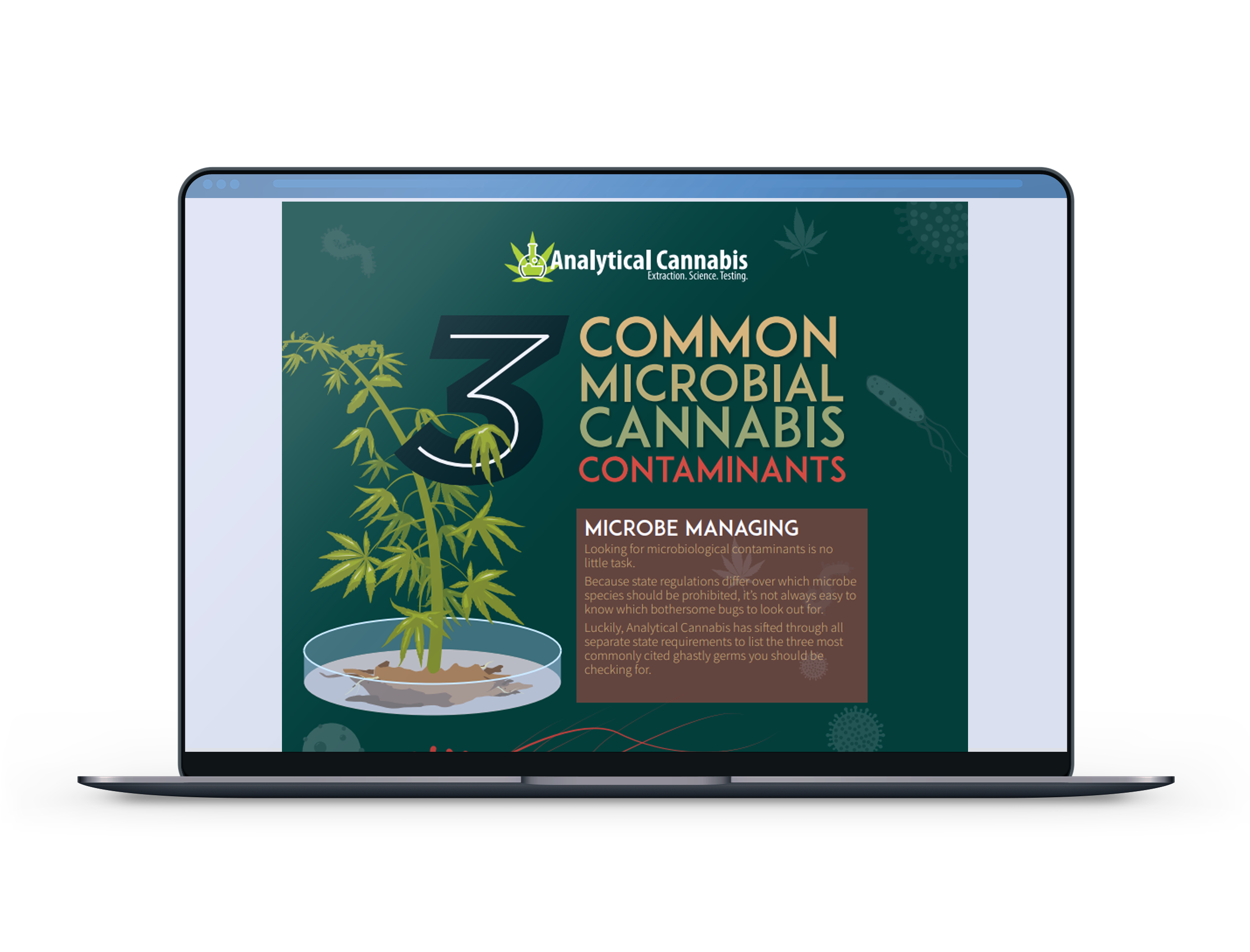 Analytical Cannabis
Extraction. Science. Testing.

3 COMMON MICROBIAL CANNABIS CONTAMINANTS

MICROBE MANAGING

Looking for microbiological contaminants is no little task.

Because state regulations differ over which microbe species should be prohibited, it's not always easy to know which bothersome bugs to look out for.

Luckily, Analytical Cannabis has sifted through all separate state requirements to list the three most commonly cited ghastly germs you should be checking for.