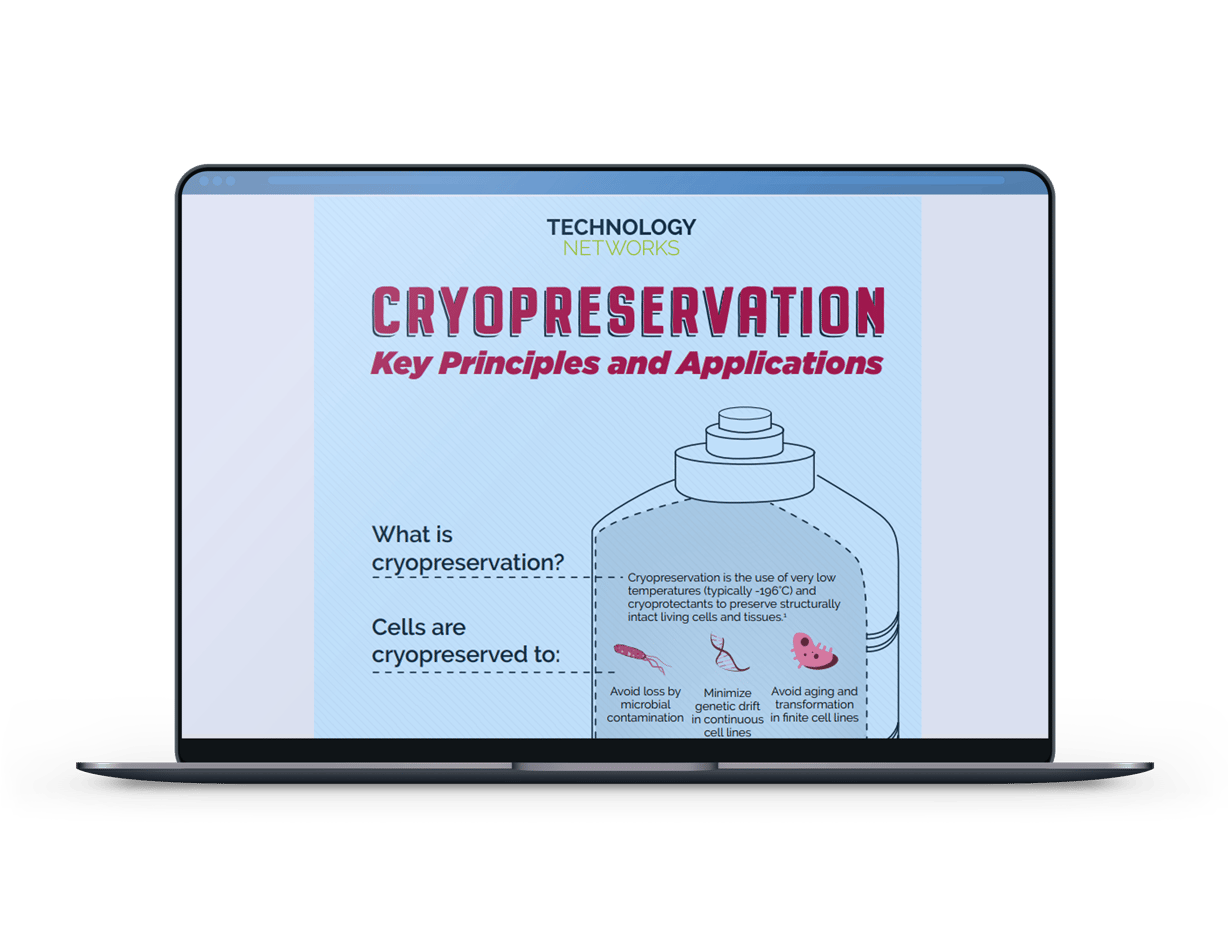 TECHNOLOGY
NETWORKS

CRYOPRESERVATION
Key Principles and Applications

What is cryopreservation?

Cryopreservation is the use of very low temperatures (typically -196°C) and cryoprotectants to preserve structurally intact living cells and tissues.¹

Cells are cryopreserved to:

Avoid loss by microbial contamination

Minimize genetic drift in continuous cell lines

Avoid aging and transformation in finite cell lines