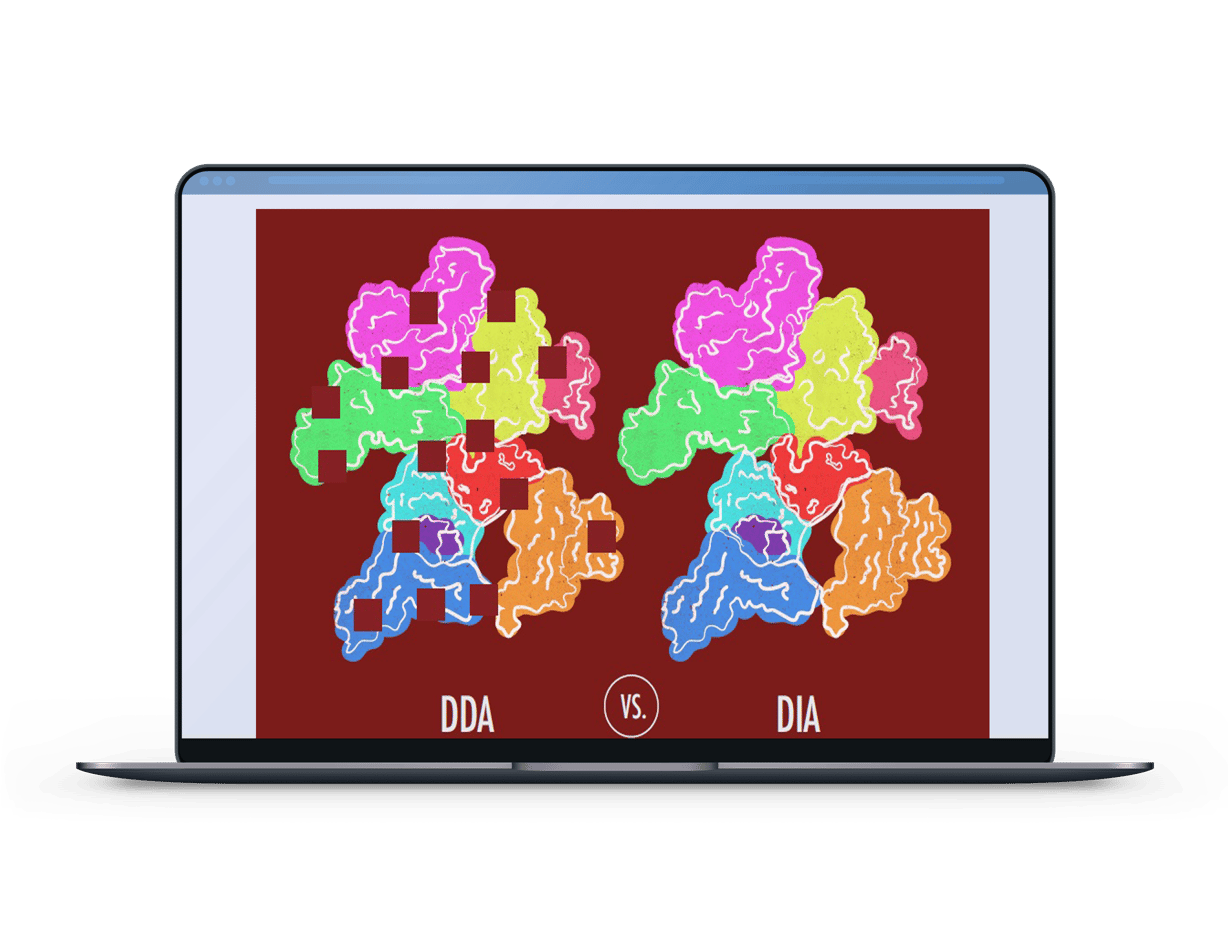 DDA VS. DIA