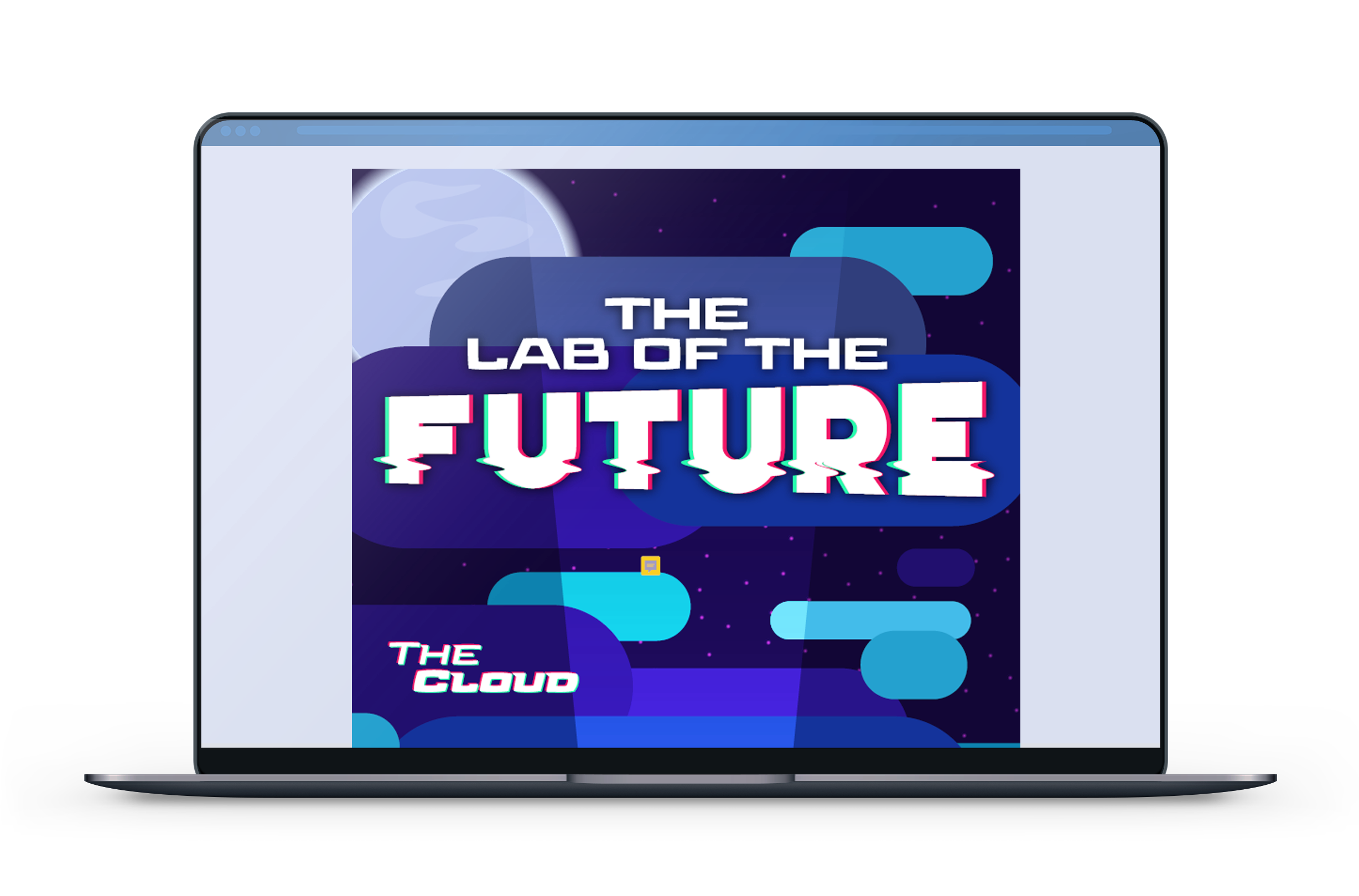 THE
LAB OF THE
FUTURE

THE
CLOUD