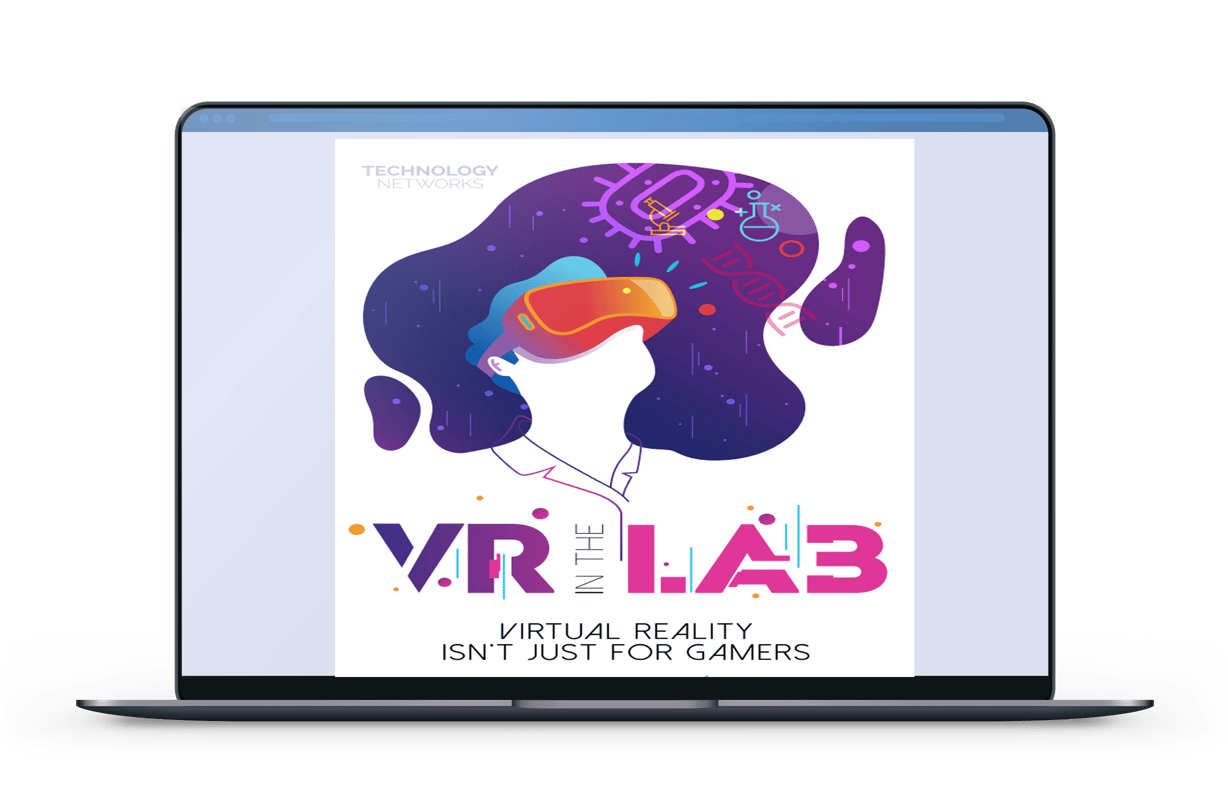 TECHNOLOGY NETWORKS

VR IN THE LAB

VIRTUAL REALITY
ISN'T JUST FOR GAMERS