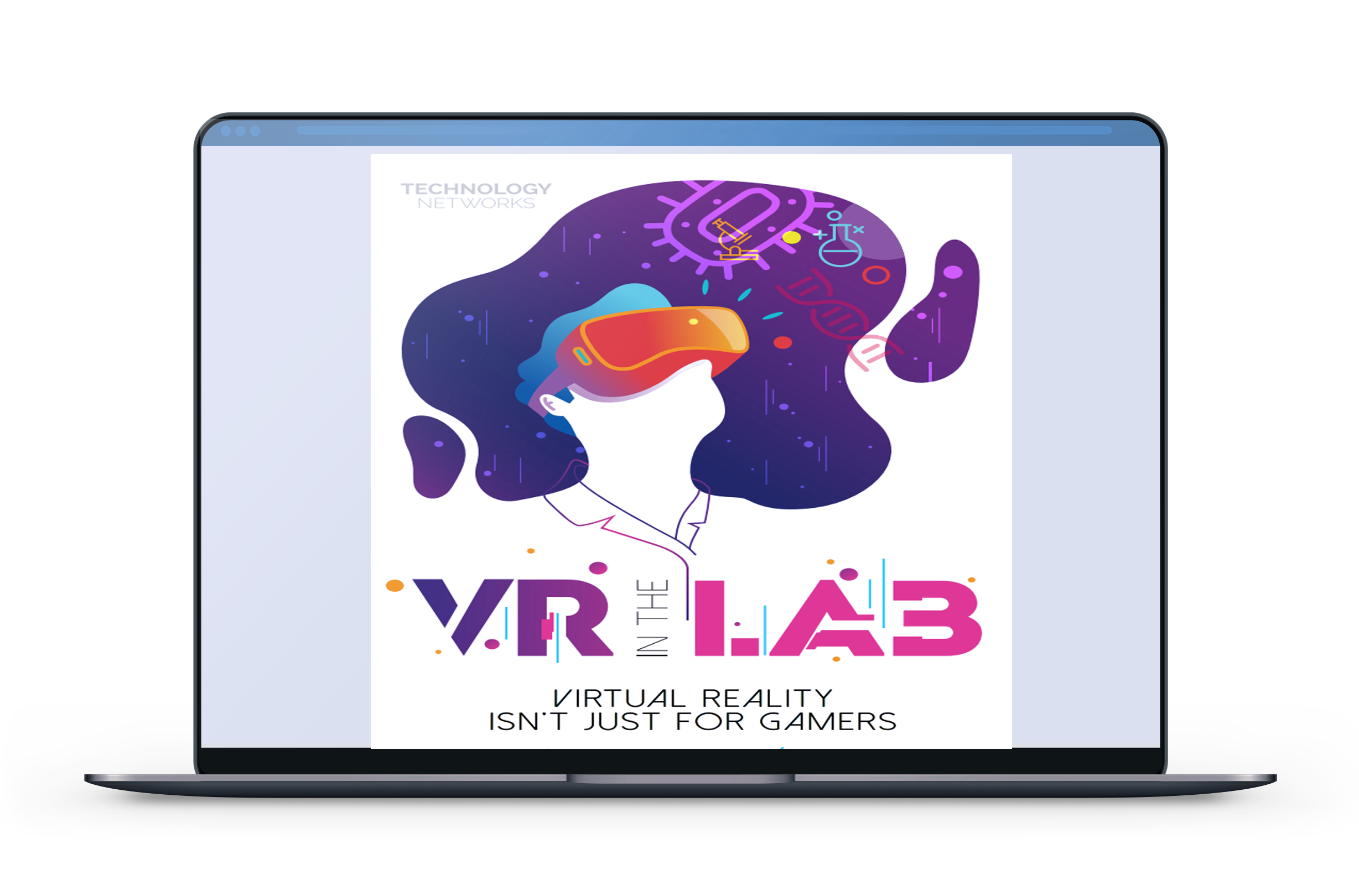 TECHNOLOGY NETWORKS

VR IN THE LAB

VIRTUAL REALITY ISN'T JUST FOR GAMERS